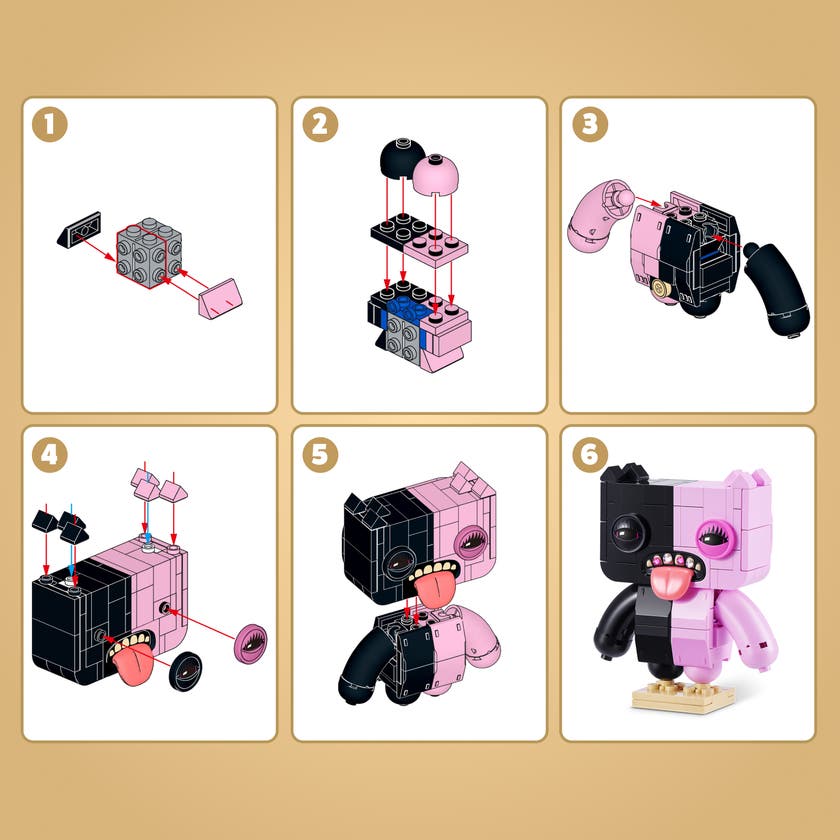 1

2

3

4

5

6